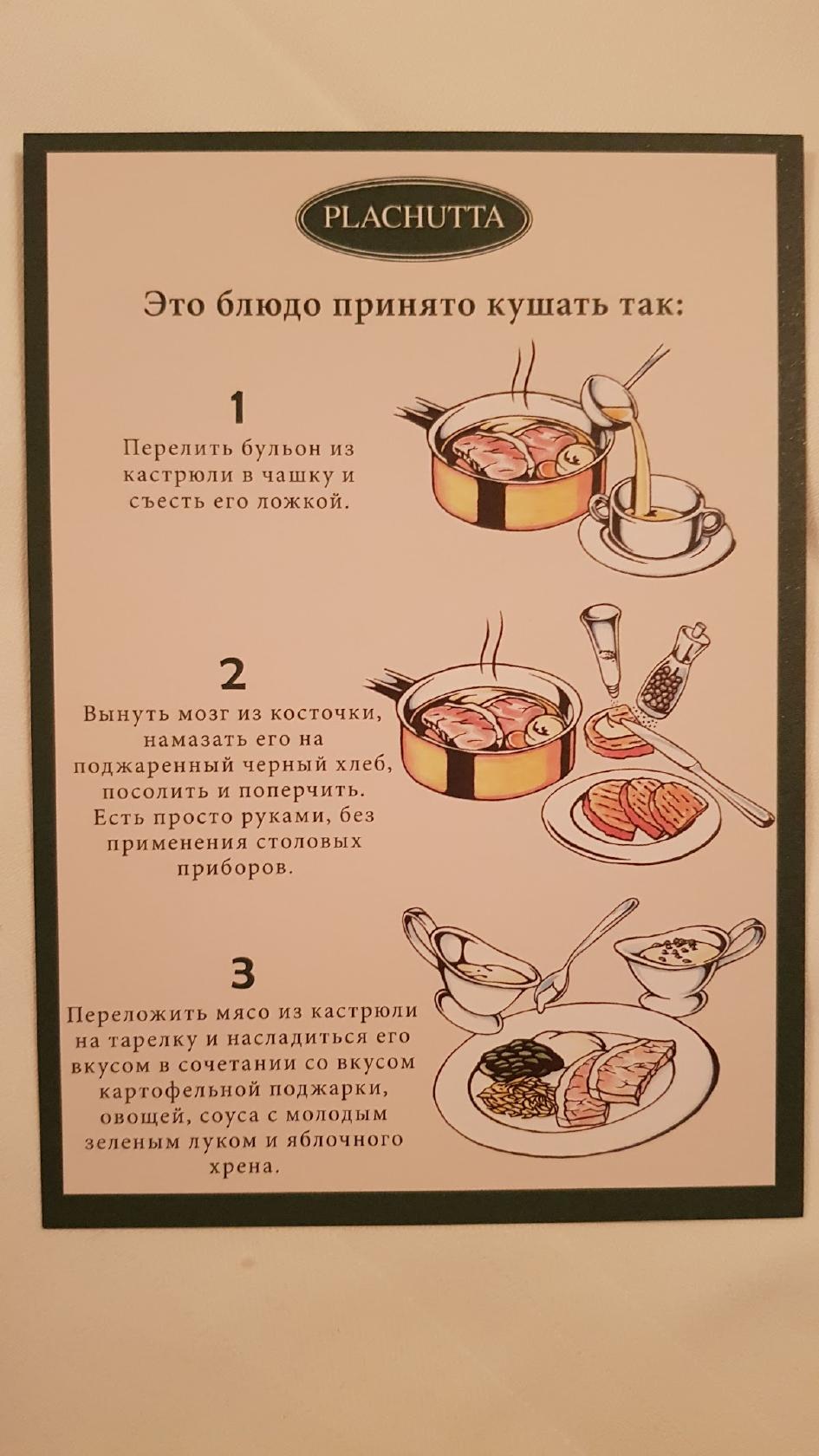 PLACHUTTA

Это блюдо принято кушать так:

1
Перелить бульон из кастрюли в чашку и съесть его ложкой.

2
Вынуть мозг из косточки, намазать его на поджаренный черный хлеб, посолить и поперчить. Есть просто руками, без применения столовых приборов.

3
Переложить мясо из кастрюли на тарелку и насладиться его вкусом в сочетании со вкусом картофельной поджарки, овощей, соуса с молодым зеленым луком и яблочного хрена.